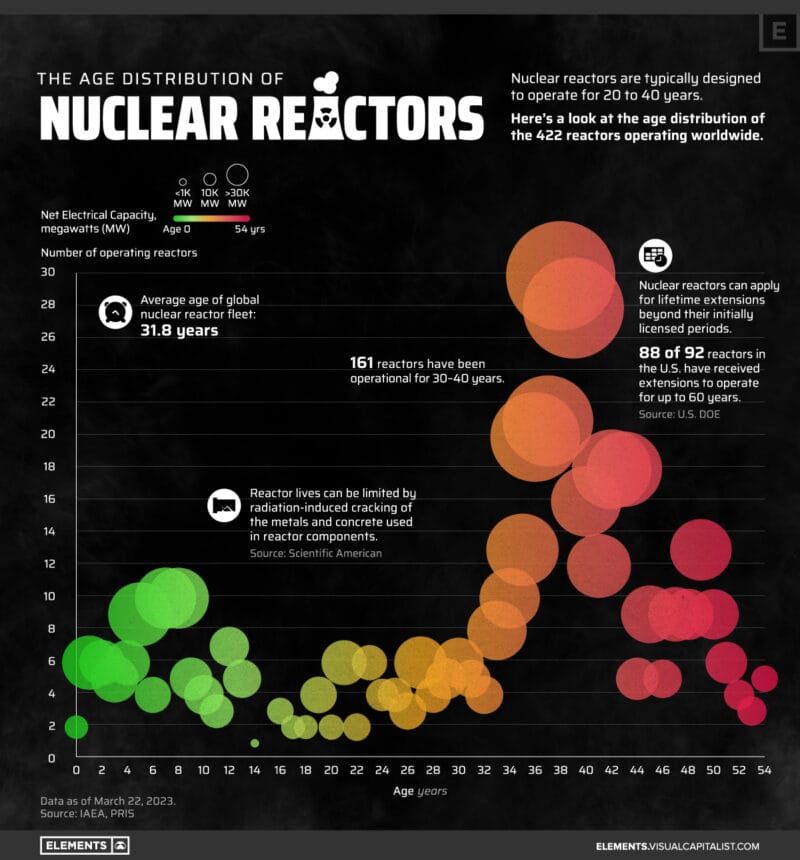 E

THE AGE DISTRIBUTION OF
NUCLEAR REACTORS

Nuclear reactors are typically designed to operate for 20 to 40 years.

Here's a look at the age distribution of the 422 reactors operating worldwide.

<1K MW 10K MW >30K MW

Net Electrical Capacity, megawatts (MW)

Age 0 54 yrs

Number of operating reactors

30
28
26
24
22
20
18
16
14
12
10
8
6
4
2
0

Average age of global nuclear reactor fleet:
31.8 years

161 reactors have been operational for 30-40 years.

Nuclear reactors can apply for lifetime extensions beyond their initially licensed periods.

88 of 92 reactors in the U.S. have received extensions to operate for up to 60 years.

Source: U.S. DOE

Reactor lives can be limited by radiation-induced cracking of the metals and concrete used in reactor components.

Source: Scientific American

0 2 4 6 8 10 12 14 16 18 20 22 24 26 28 30 32 34 36 38 40 42 44 46 48 50 52 54

Age years

Data as of March 22, 2023.
Source: IAEA, PRIS

ELEMENTS

ELEMENTS.VISUALCAPITALIST.COM