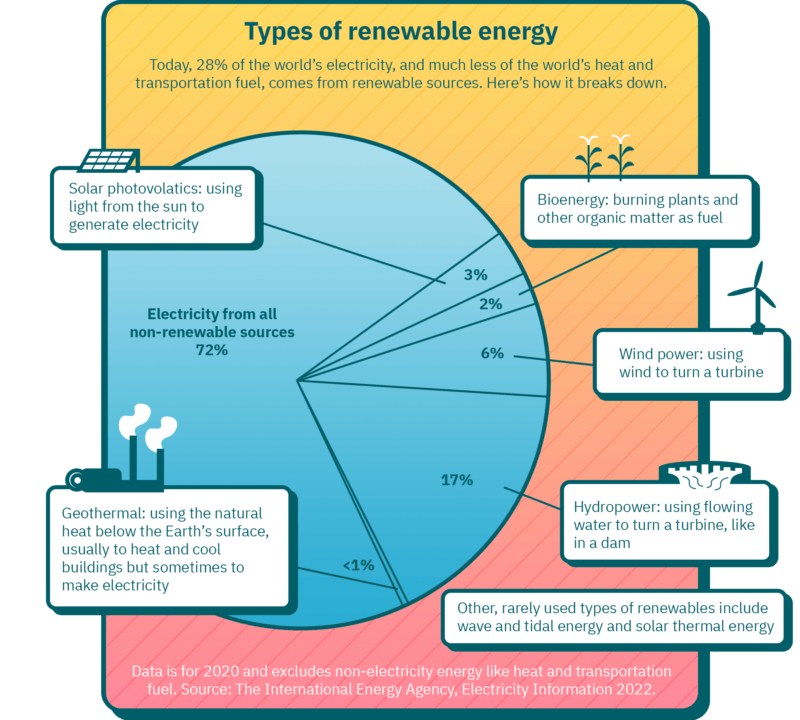 Types of renewable energy

Today, 28% of the world's electricity, and much less of the world's heat and transportation fuel, comes from renewable sources. Here's how it breaks down.

Solar photovolatics: using light from the sun to generate electricity

Bioenergy: burning plants and other organic matter as fuel

3%

2%

Electricity from all non-renewable sources 72%

6%

Wind power: using wind to turn a turbine

17%

Hydropower: using flowing water to turn a turbine, like in a dam

Geothermal: using the natural heat below the Earth's surface, usually to heat and cool buildings but sometimes to make electricity

<1%

Other, rarely used types of renewables include wave and tidal energy and solar thermal energy

Data is for 2020 and excludes non-electricity energy like heat and transportation fuel. Source: The International Energy Agency, Electricity Information 2022.